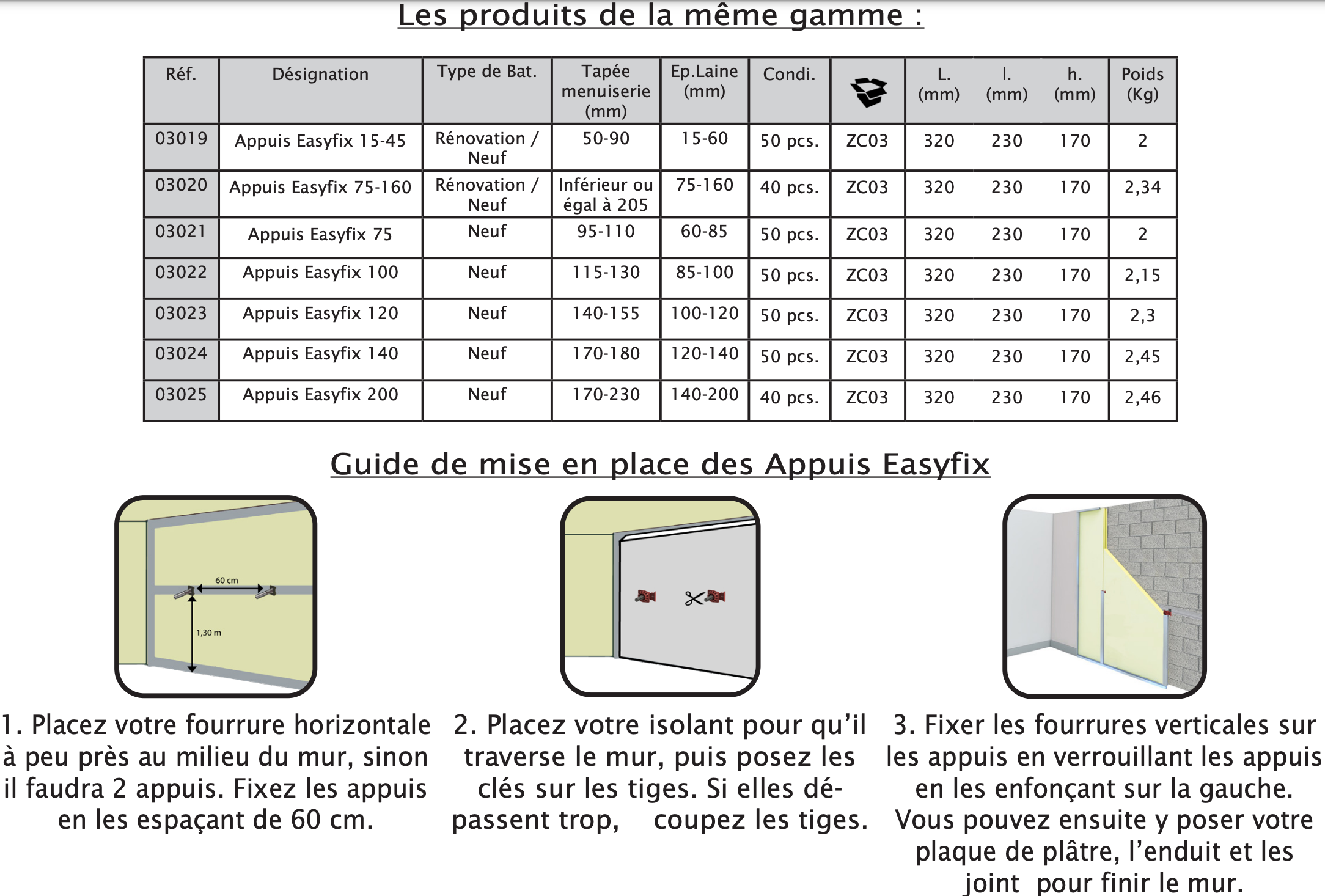 Les produits de la même gamme :

| Réf. | Désignation | Type de Bat. | Tapée menuiserie (mm) | Ep.Laine (mm) | Condi. | | L. (mm) | l. (mm) | h. (mm) | Poids (Kg) |
|---|---|---|---|---|---|---|---|---|---|---|
| 03019 | Appuis Easyfix 15-45 | Rénovation / Neuf | 50-90 | 15-60 | 50 pcs. | ZC03 | 320 | 230 | 170 | 2 |
| 03020 | Appuis Easyfix 75-160 | Rénovation / Neuf | Inférieur ou égal à 205 | 75-160 | 40 pcs. | ZC03 | 320 | 230 | 170 | 2,34 |
| 03021 | Appuis Easyfix 75 | Neuf | 95-110 | 60-85 | 50 pcs. | ZC03 | 320 | 230 | 170 | 2 |
| 03022 | Appuis Easyfix 100 | Neuf | 115-130 | 85-100 | 50 pcs. | ZC03 | 320 | 230 | 170 | 2,15 |
| 03023 | Appuis Easyfix 120 | Neuf | 140-155 | 100-120 | 50 pcs. | ZC03 | 320 | 230 | 170 | 2,3 |
| 03024 | Appuis Easyfix 140 | Neuf | 170-180 | 120-140 | 50 pcs. | ZC03 | 320 | 230 | 170 | 2,45 |
| 03025 | Appuis Easyfix 200 | Neuf | 170-230 | 140-200 | 40 pcs. | ZC03 | 320 | 230 | 170 | 2,46 |

Guide de mise en place des Appuis Easyfix

60 cm
1,30 m

1. Placez votre fourrure horizontale à peu près au milieu du mur, sinon il faudra 2 appuis. Fixez les appuis en les espaçant de 60 cm.

2. Placez votre isolant pour qu'il traverse le mur, puis posez les clés sur les tiges. Si elles dépassent trop, coupez les tiges.

3. Fixer les fourrures verticales sur les appuis en verrouillant les appuis en les enfonçant sur la gauche. Vous pouvez ensuite y poser votre plaque de plâtre, l'enduit et les joint pour finir le mur.